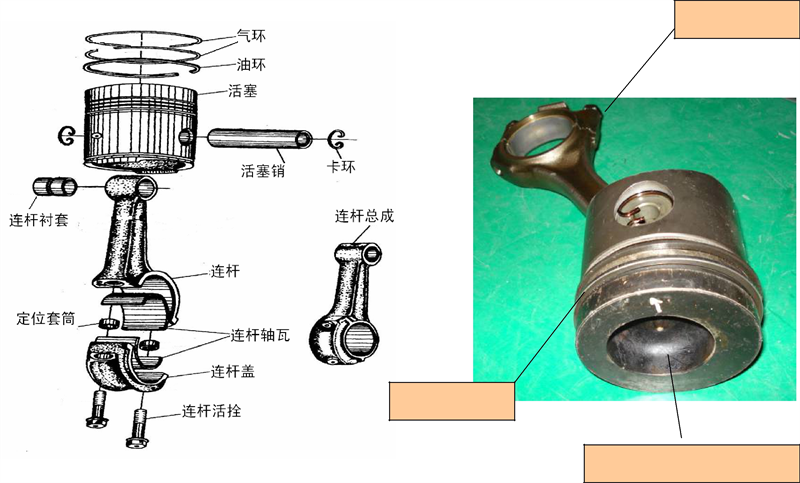 气环
油环
活塞
活塞销
卡环
连杆衬套
连杆总成
连杆
定位套筒
连杆轴瓦
连杆盖
连杆活拴